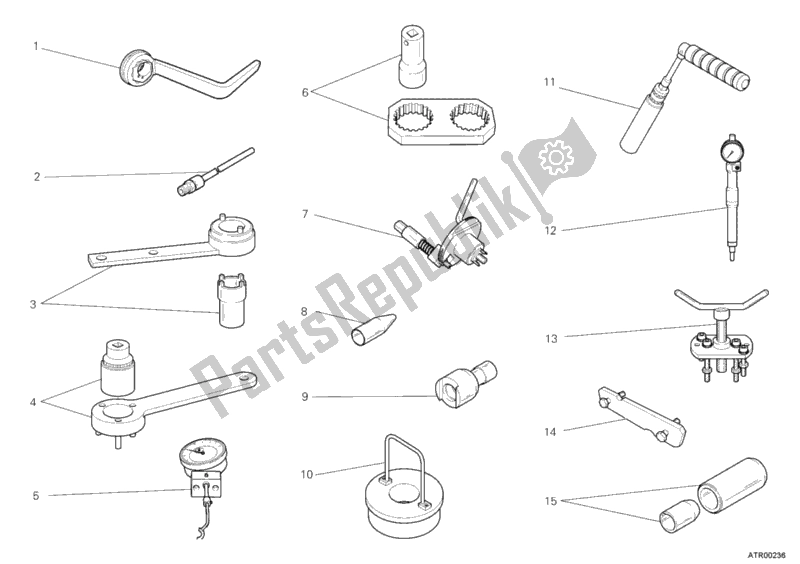 1

2

3

4

5

6

7

8

9

10

11

12

13

14

15

PartsRepublik

ATR00236